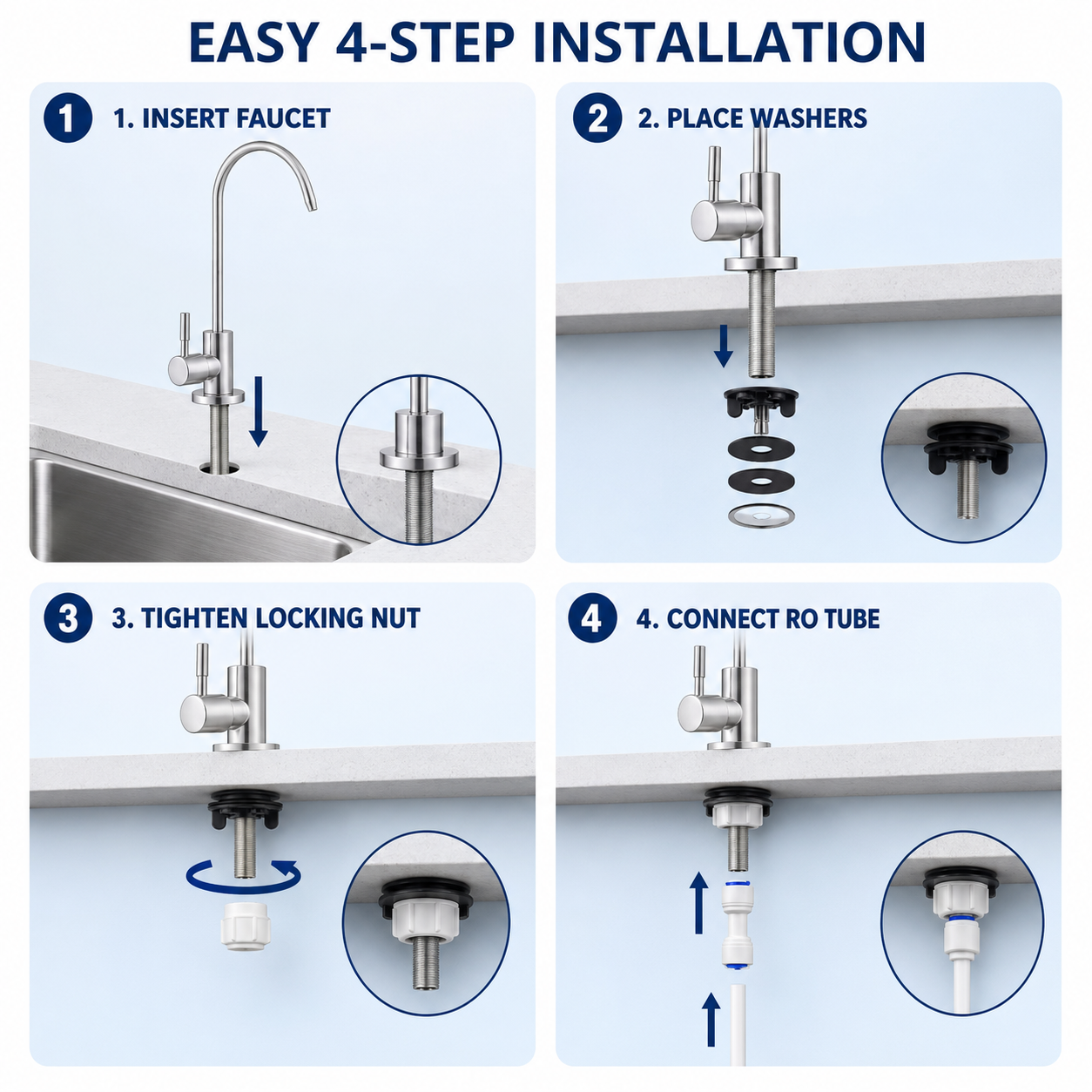 EASY 4-STEP INSTALLATION

1 1. INSERT FAUCET

2 2. PLACE WASHERS

3 3. TIGHTEN LOCKING NUT

4 4. CONNECT RO TUBE